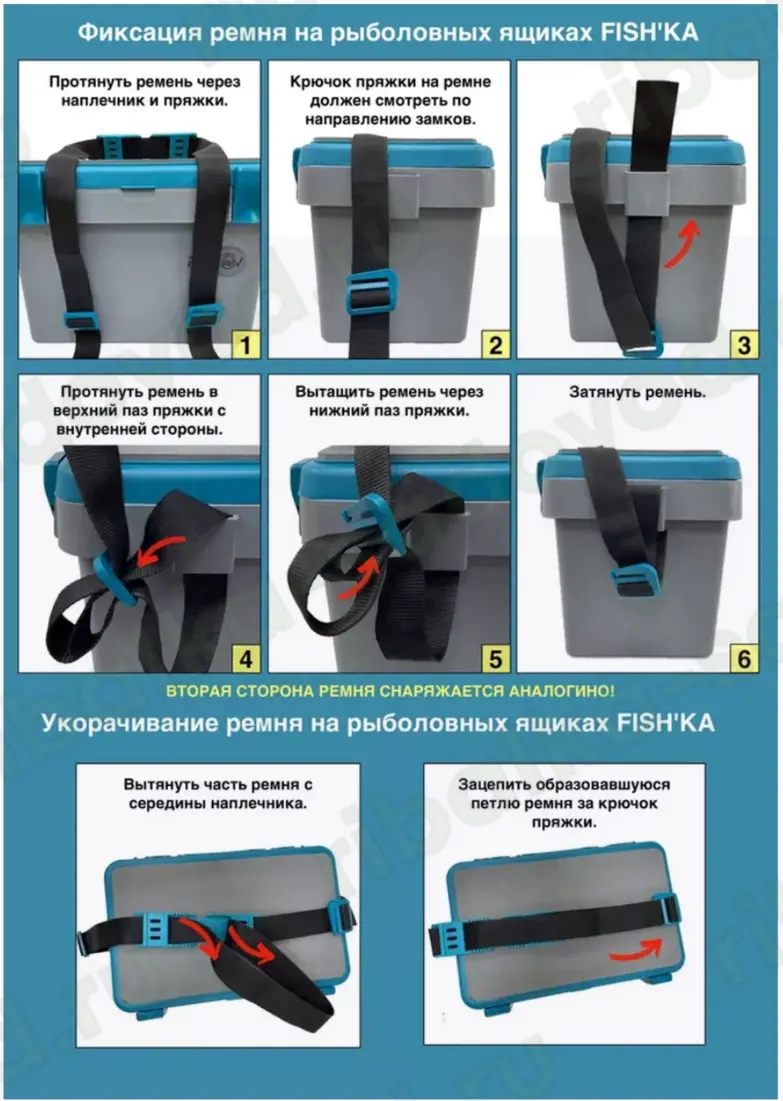 Фиксация ремня на рыболовных ящиках FISH'KA

Протянуть ремень через наплечник и пряжки.

1

Крючок пряжки на ремне должен смотреть по направлению замков.

2

3

Протянуть ремень в верхний паз пряжки с внутренней стороны.

4

Вытащить ремень через нижний паз пряжки.

5

Затянуть ремень.

6

ВТОРАЯ СТОРОНА РЕМНЯ СНАРЯЖАЕТСЯ АНАЛОГИНО!

Укорачивание ремня на рыболовных ящиках FISH'KA

Вытянуть часть ремня с середины наплечника.

Зацепить образовавшуюся петлю ремня за крючок пряжки.